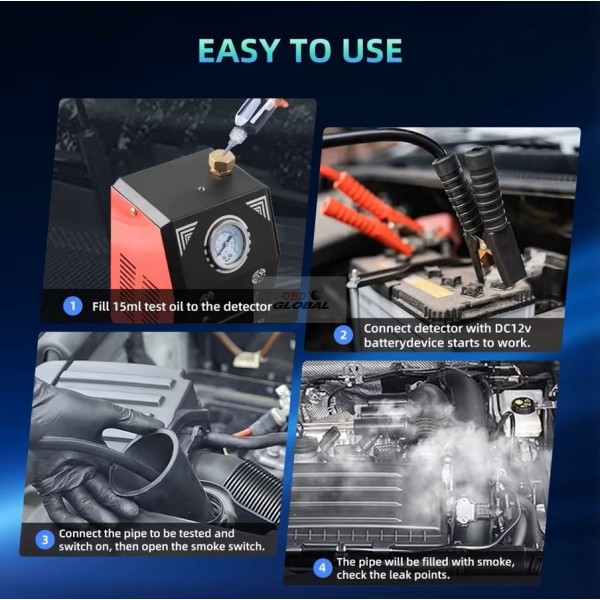 EASY TO USE

1 Fill 15ml test oil to the detector

OBD GLOBAL

2 Connect detector with DC12v batterydevice starts to work.

3 Connect the pipe to be tested and switch on, then open the smoke switch.

4 The pipe will be filled with smoke, check the leak points.